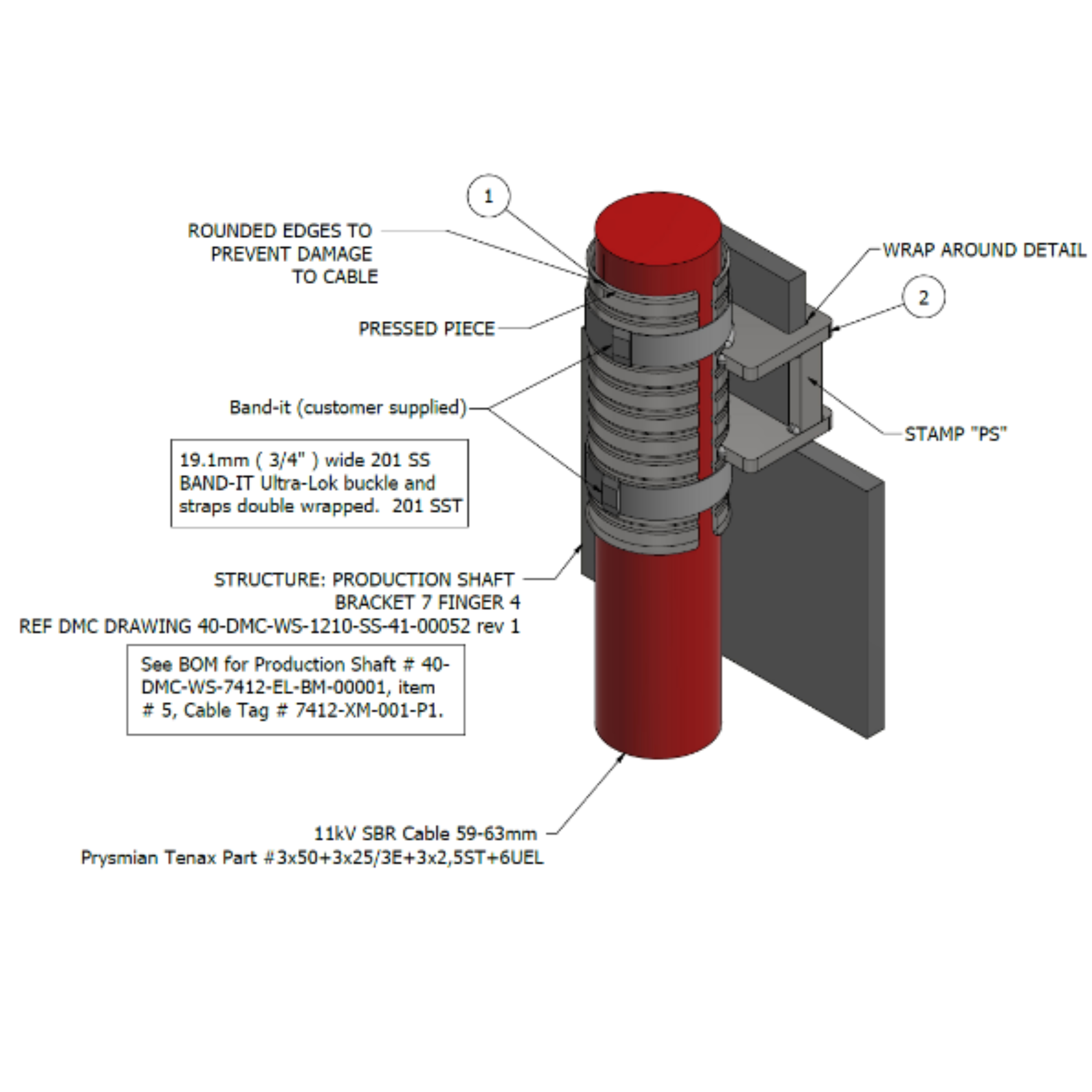 1

ROUNDED EDGES TO
PREVENT DAMAGE
TO CABLE

WRAP AROUND DETAIL

2

PRESSED PIECE

Band-it (customer supplied)

STAMP "PS"

19.1mm ( 3/4" ) wide 201 SS BAND-IT Ultra-Lok buckle and straps double wrapped. 201 SST

STRUCTURE: PRODUCTION SHAFT
BRACKET 7 FINGER 4
REF DMC DRAWING 40-DMC-WS-1210-SS-41-00052 rev 1

See BOM for Production Shaft # 40-DMC-WS-7412-EL-BM-00001, item # 5, Cable Tag # 7412-XM-001-P1.

11kV SBR Cable 59-63mm
Prysmian Tenax Part #3x50+3x25/3E+3x2,5ST+6UEL